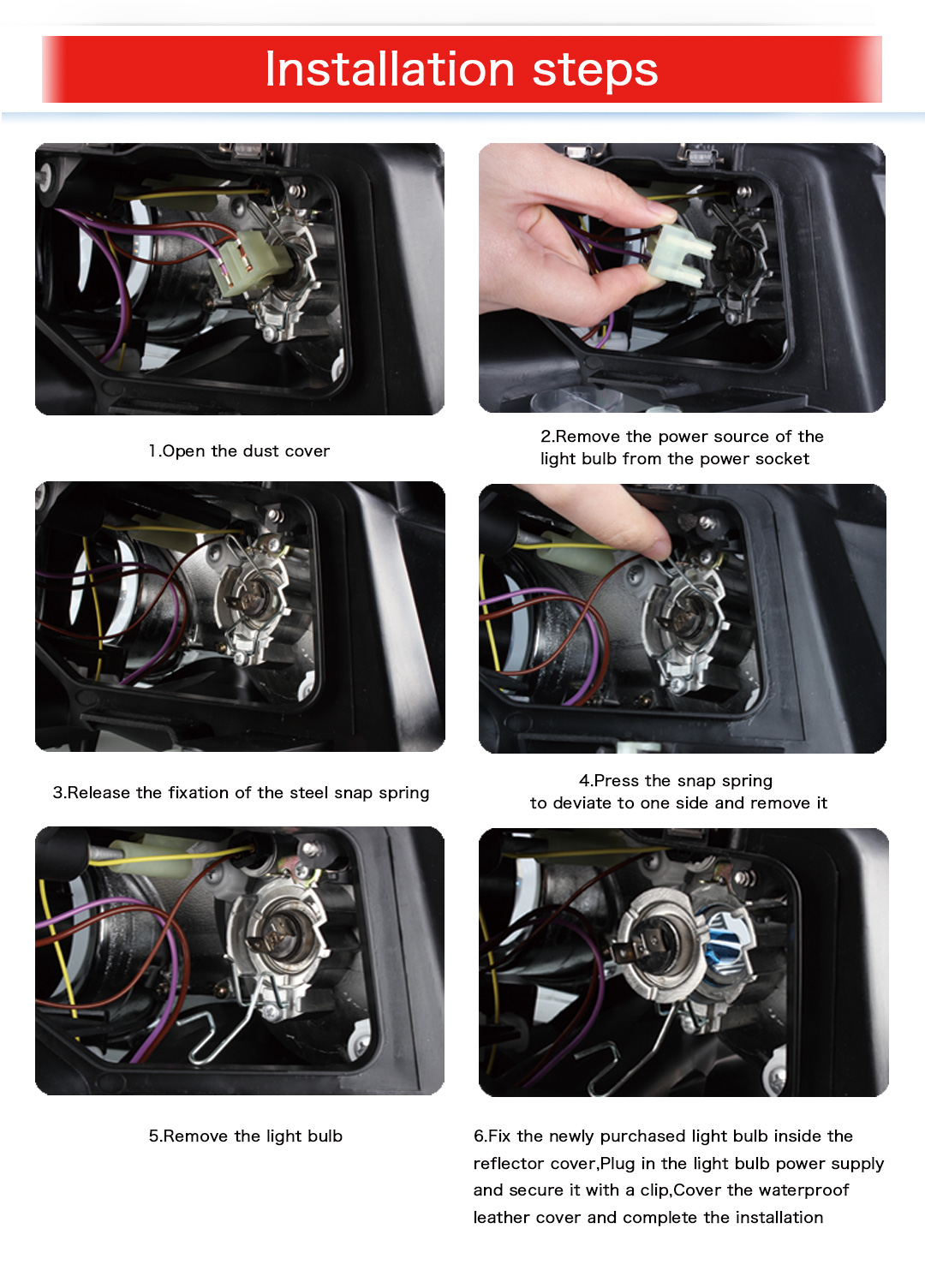 Installation steps

1.Open the dust cover

2.Remove the power source of the light bulb from the power socket

3.Release the fixation of the steel snap spring

4.Press the snap spring to deviate to one side and remove it

5.Remove the light bulb

6.Fix the newly purchased light bulb inside the reflector cover,Plug in the light bulb power supply and secure it with a clip,Cover the waterproof leather cover and complete the installation