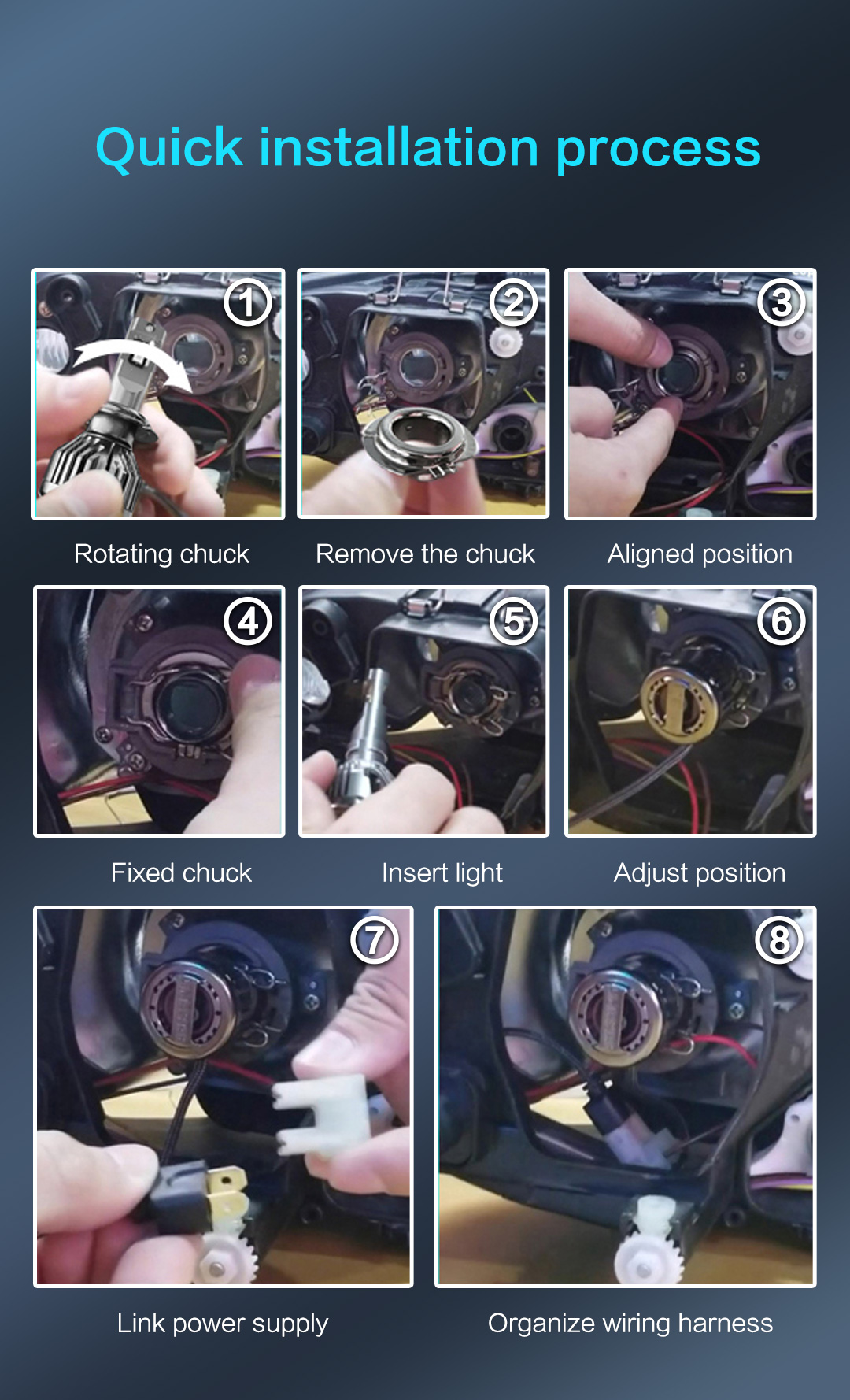 Quick installation process

①

Rotating chuck

②

Remove the chuck

③

Aligned position

④

Fixed chuck

⑤

Insert light

⑥

Adjust position

⑦

Link power supply

⑧

Organize wiring harness