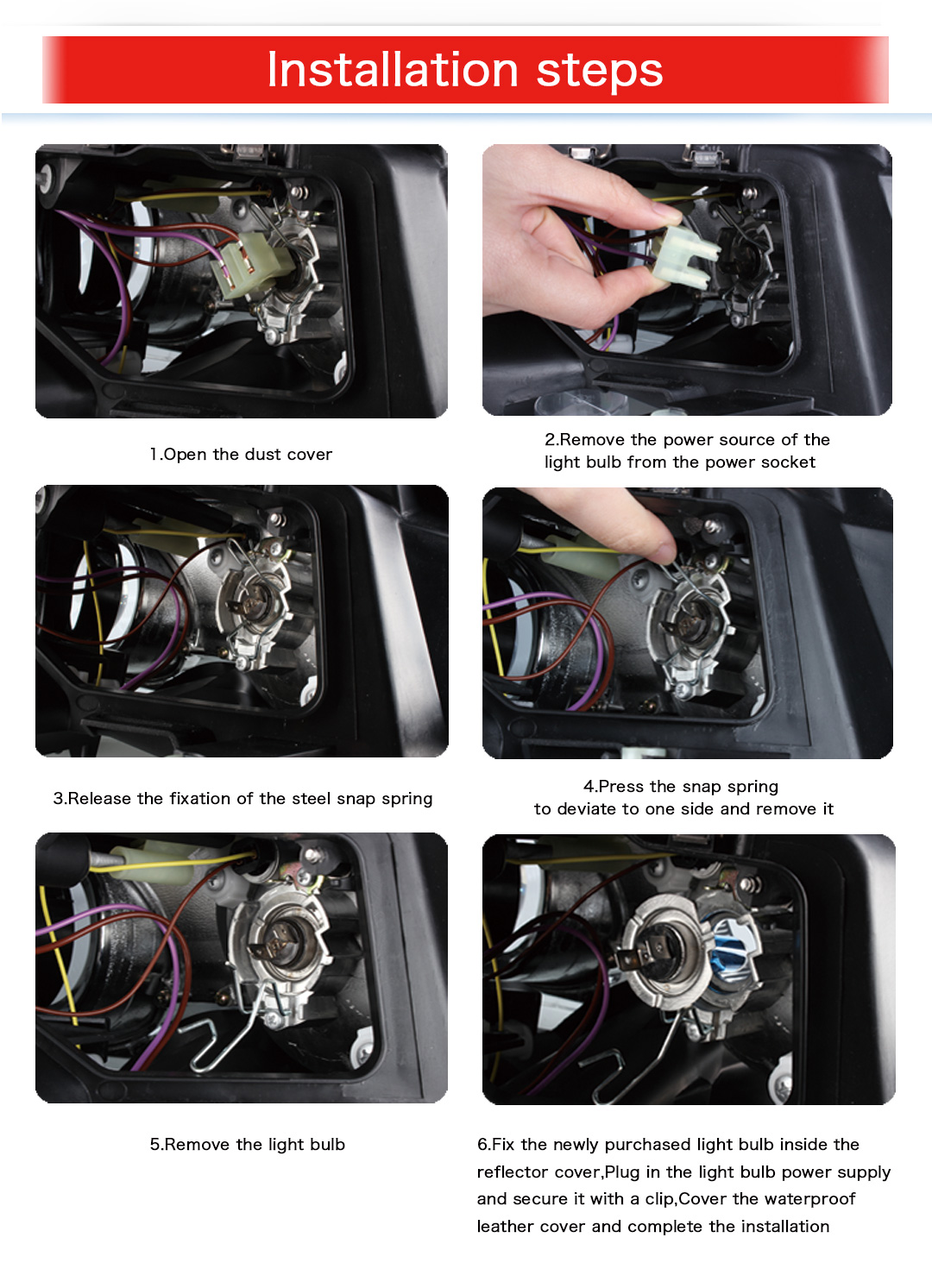 Installation steps

1.Open the dust cover

2.Remove the power source of the light bulb from the power socket

3.Release the fixation of the steel snap spring

4.Press the snap spring to deviate to one side and remove it

5.Remove the light bulb

6.Fix the newly purchased light bulb inside the reflector cover,Plug in the light bulb power supply and secure it with a clip,Cover the waterproof leather cover and complete the installation